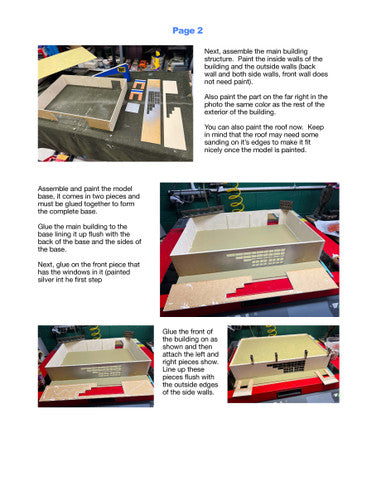 Page 2

Next, assemble the main building structure. Paint the inside walls of the building and the outside walls (back wall and both side walls, front wall does not need paint).

Also paint the part on the far right in the photo the same color as the rest of the exterior of the building.

You can also paint the roof now. Keep in mind that the roof may need some sanding on it's edges to make it fit nicely once the model is painted.

Assemble and paint the model base. It comes in two pieces and must be glued together to form the complete base.

Glue the main building to the base lining it up flush with the back of the base and the sides of the base.

Next, glue on the front piece that has the windows in it (painted silver int he first step

Glue the front of the building on as shown and then attach the left and right pieces show. Line up these pieces flush with the outside edges of the side walls.